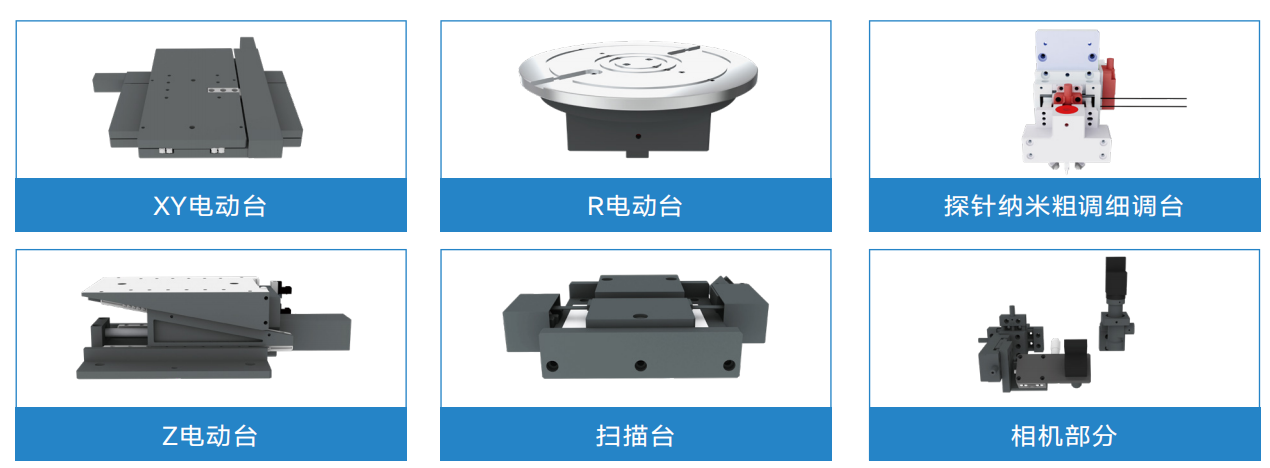 XY电动台

R电动台

探针纳米粗调细调台

Z电动台

扫描台

相机部分